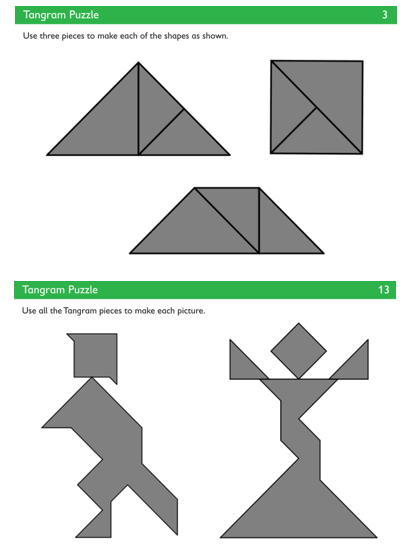 Tangram Puzzle 3

Use three pieces to make each of the shapes as shown.

Tangram Puzzle 13

Use all the Tangram pieces to make each picture.